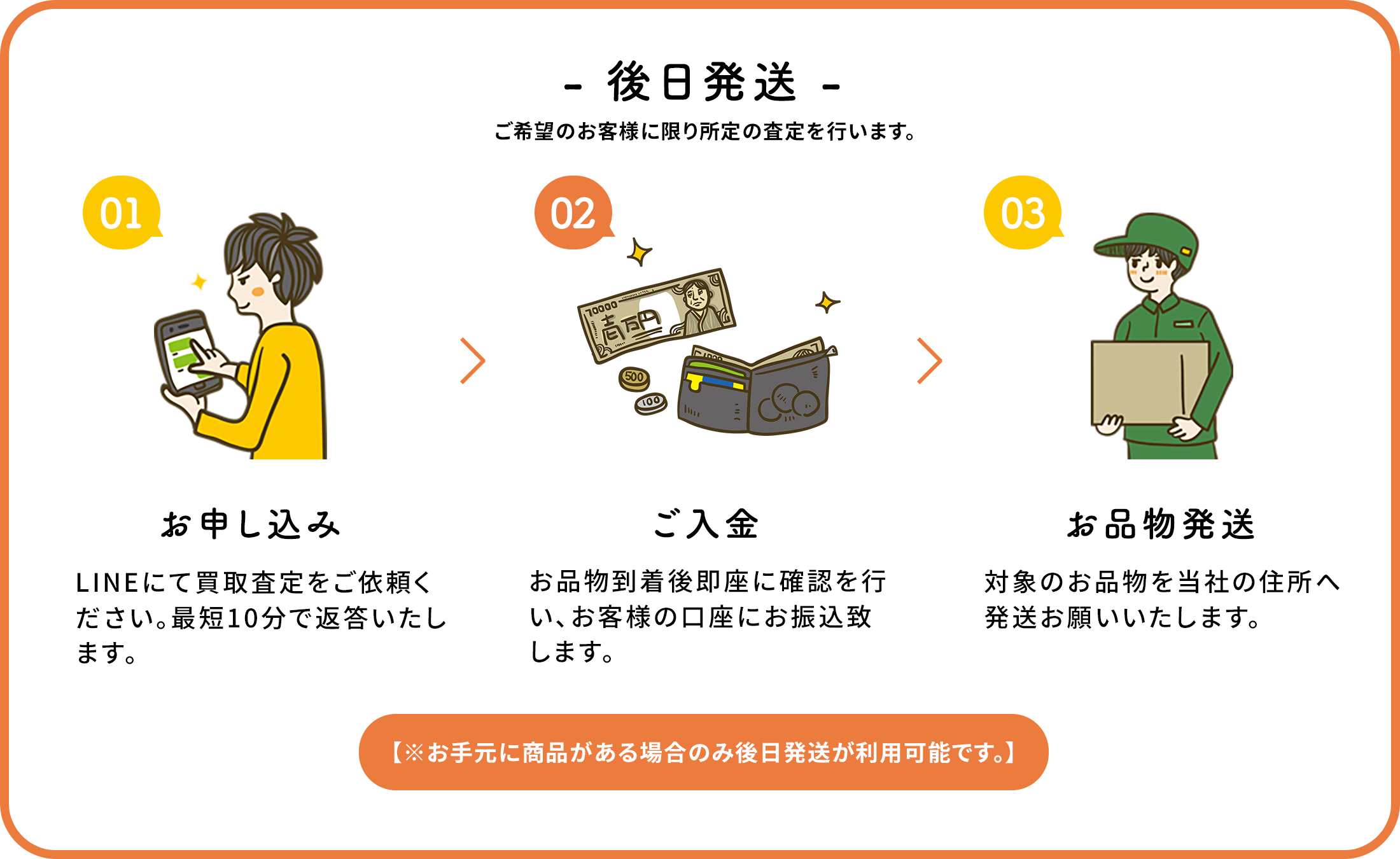 - 後日発送 -

ご希望のお客様に限り所定の査定を行います。

01

お申し込み

LINEにて買取査定をご依頼ください。最短10分で返答いたします。

02

10000 壱万円

500

100

ご入金

お品物到着後即座に確認を行い、お客様の口座にお振込致します。

03

お品物発送

対象のお品物を当社の住所へ発送お願いいたします。

【※お手元に商品がある場合のみ後日発送が利用可能です。】